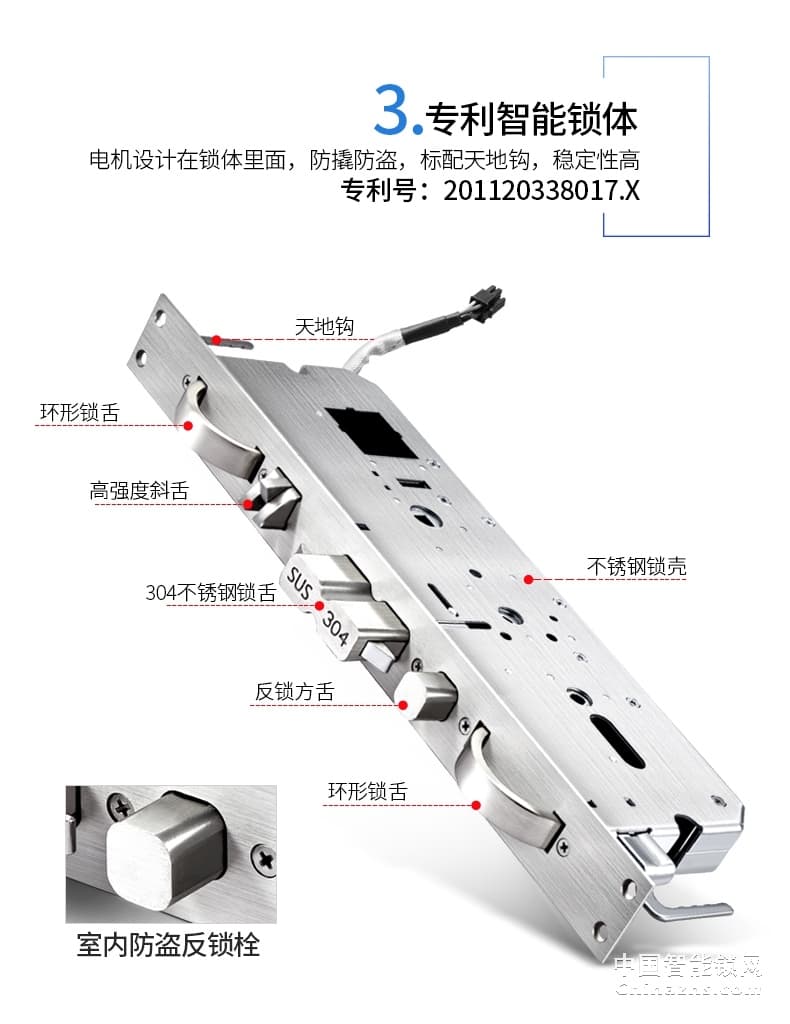 3.专利智能锁体

电机设计在锁体里面，防撬防盗，标配天地钩，稳定性高
专利号：201120338017.X

天地钩
环形锁舌
高强度斜舌
不锈钢锁壳
304不锈钢锁舌
SUS 304
反锁方舌
环形锁舌

室内防盗反锁栓

中国智能锁网
Chinazns.com